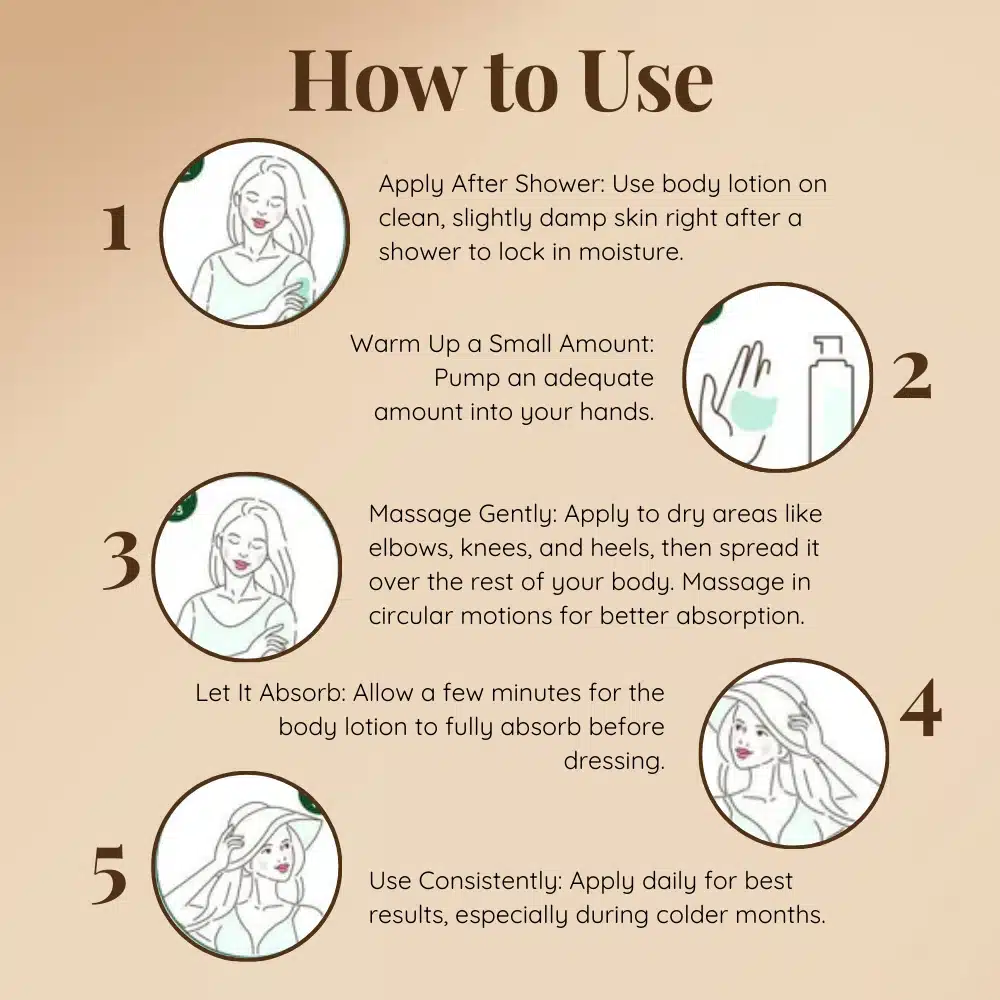 How to Use

1

Apply After Shower: Use body lotion on clean, slightly damp skin right after a shower to lock in moisture.

Warm Up a Small Amount: Pump an adequate amount into your hands.

2

3

Massage Gently: Apply to dry areas like elbows, knees, and heels, then spread it over the rest of your body. Massage in circular motions for better absorption.

Let It Absorb: Allow a few minutes for the body lotion to fully absorb before dressing.

4

5

Use Consistently: Apply daily for best results, especially during colder months.